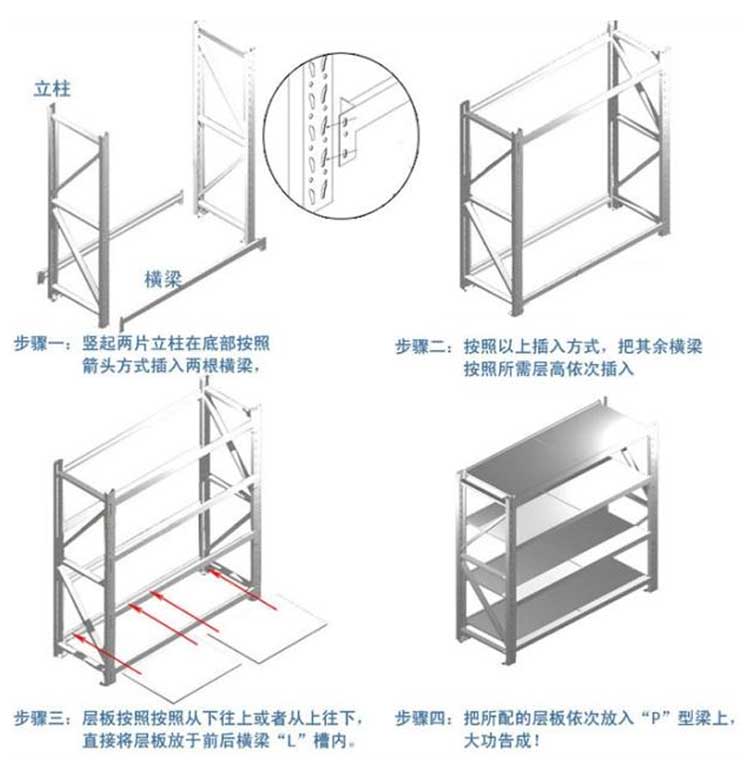 立柱

横梁

步骤一：竖起两片立柱在底部按照箭头方式插入两根横梁，

步骤二：按照以上插入方式，把其余横梁按照所需层高依次插入

步骤三：层板按照按照从下往上或者从上往下，直接将层板放于前后横梁“L”槽内。

步骤四：把所配的层板依次放入“P”型梁上，大功告成！